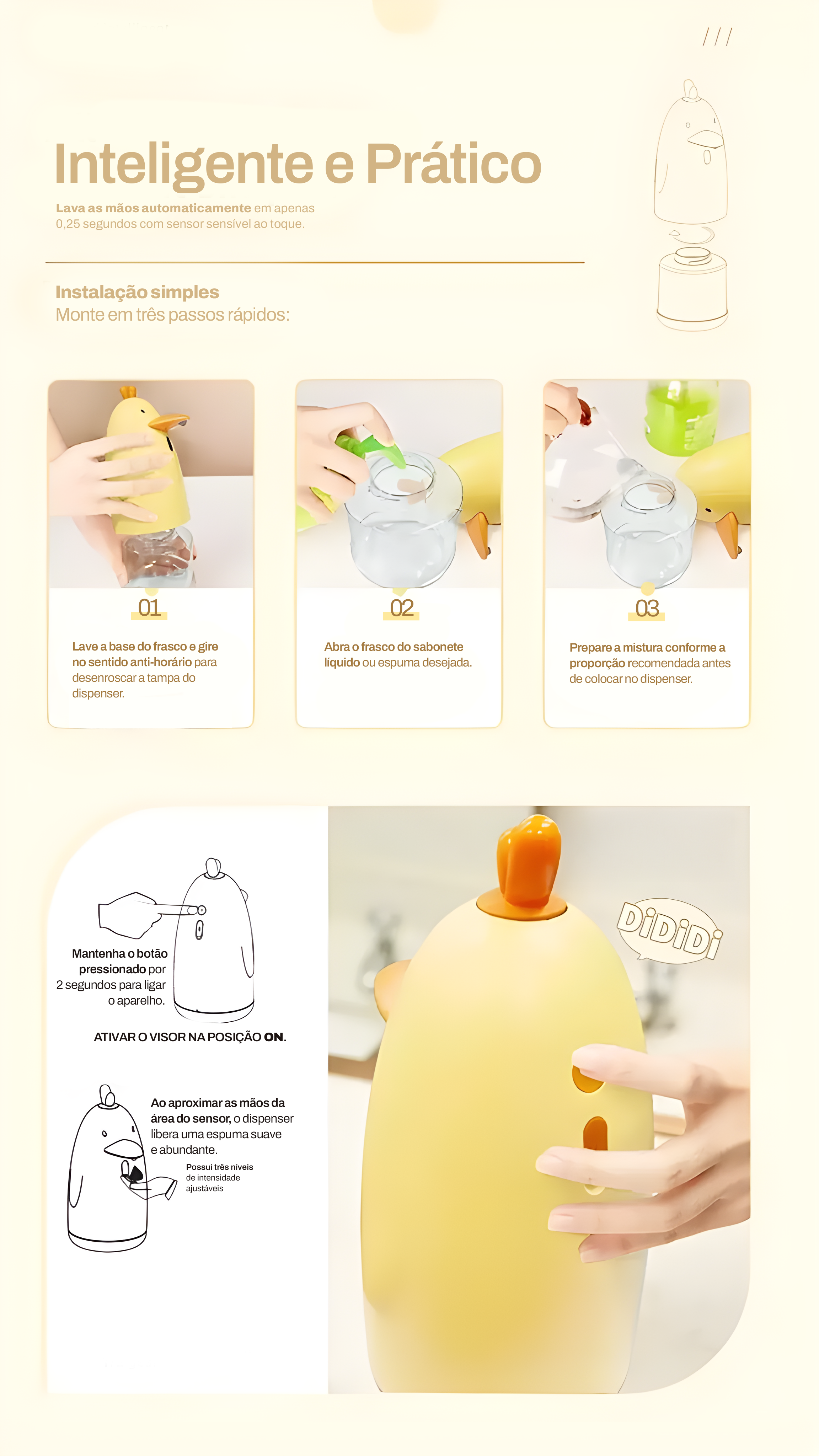 ///

Inteligente e Prático

Lava as mãos automaticamente em apenas 0,25 segundos com sensor sensível ao toque.

Instalação simples
Monte em três passos rápidos:

01
Lave a base do frasco e gire no sentido anti-horário para desenroscar a tampa do dispenser.

02
Abra o frasco do sabonete líquido ou espuma desejada.

03
Prepare a mistura conforme a proporção recomendada antes de colocar no dispenser.

Mantenha o botão pressionado por 2 segundos para ligar o aparelho.

ATIVAR O VISOR NA POSIÇÃO ON.

Ao aproximar as mãos da área do sensor, o dispenser libera uma espuma suave e abundante.

Possui três níveis de intensidade ajustáveis

DiDiDi